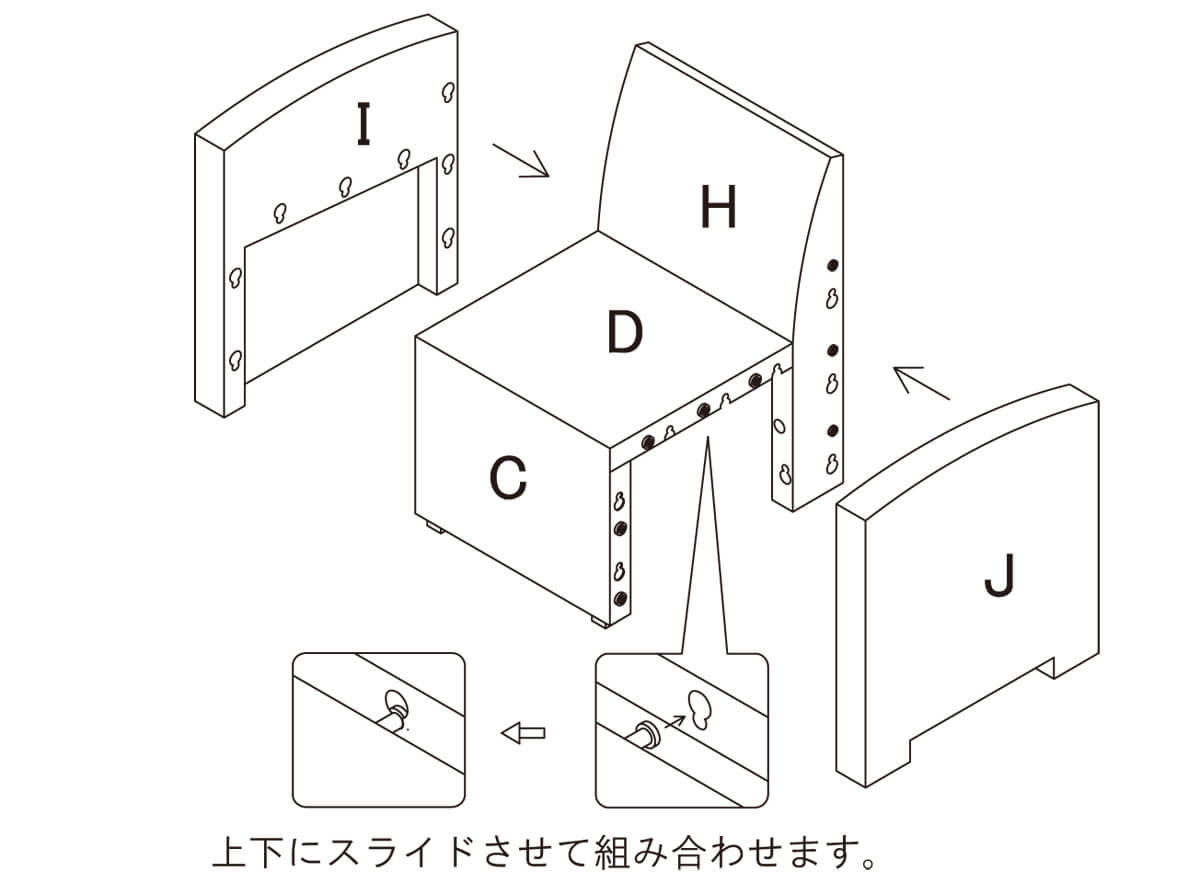 I

H

D

C

J

上下にスライドさせて組み合わせます。