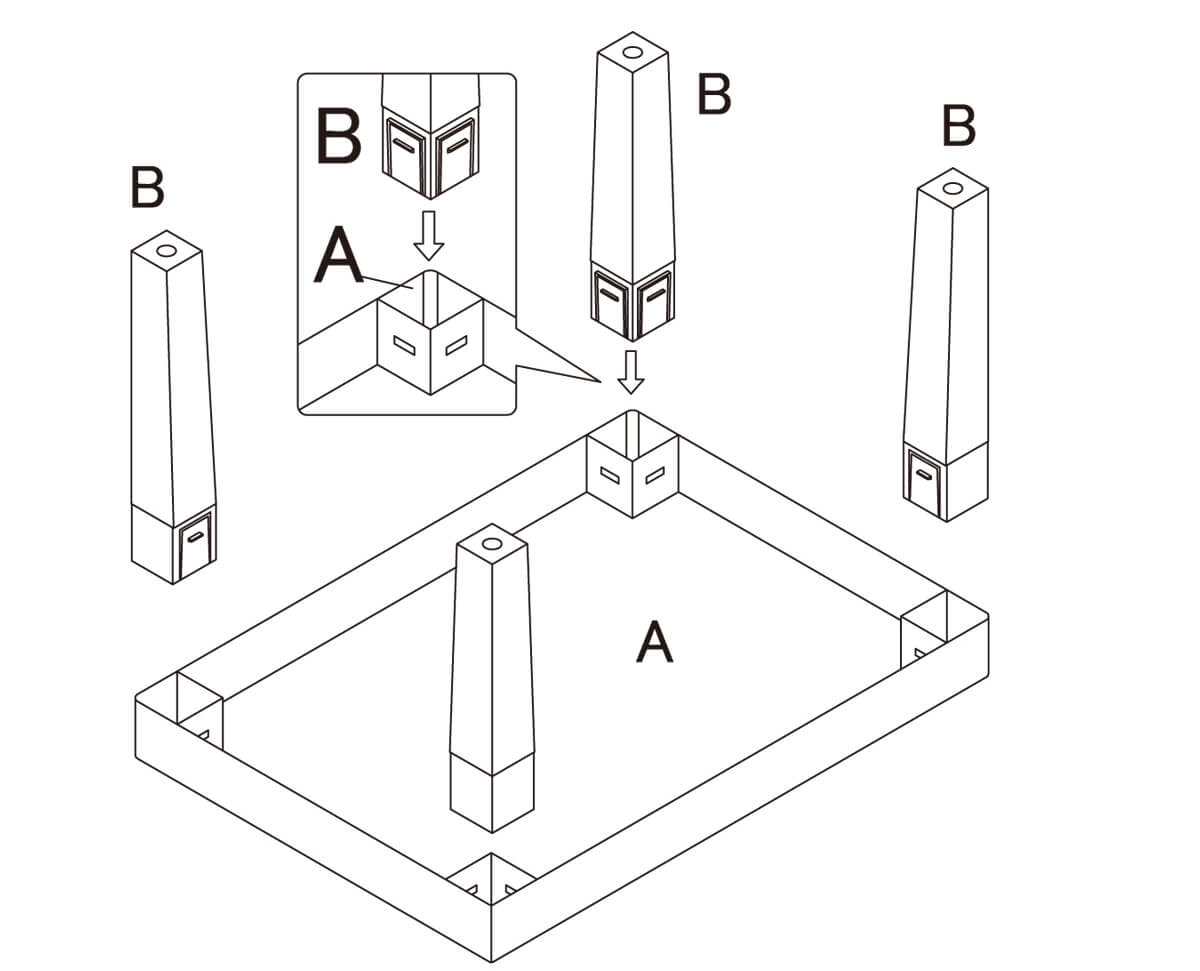 B
A
B
B
B
A