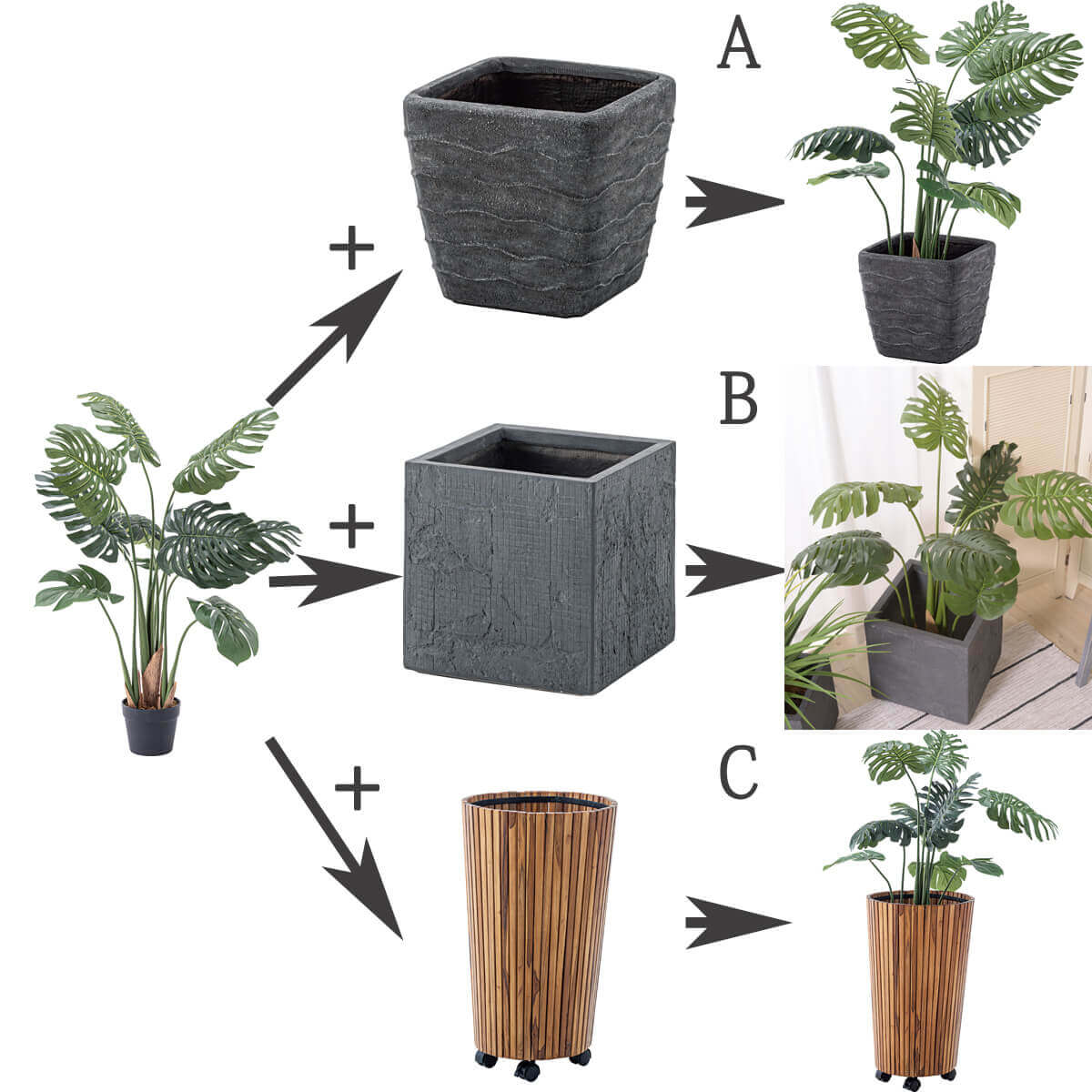 A

+

B

+

+

C